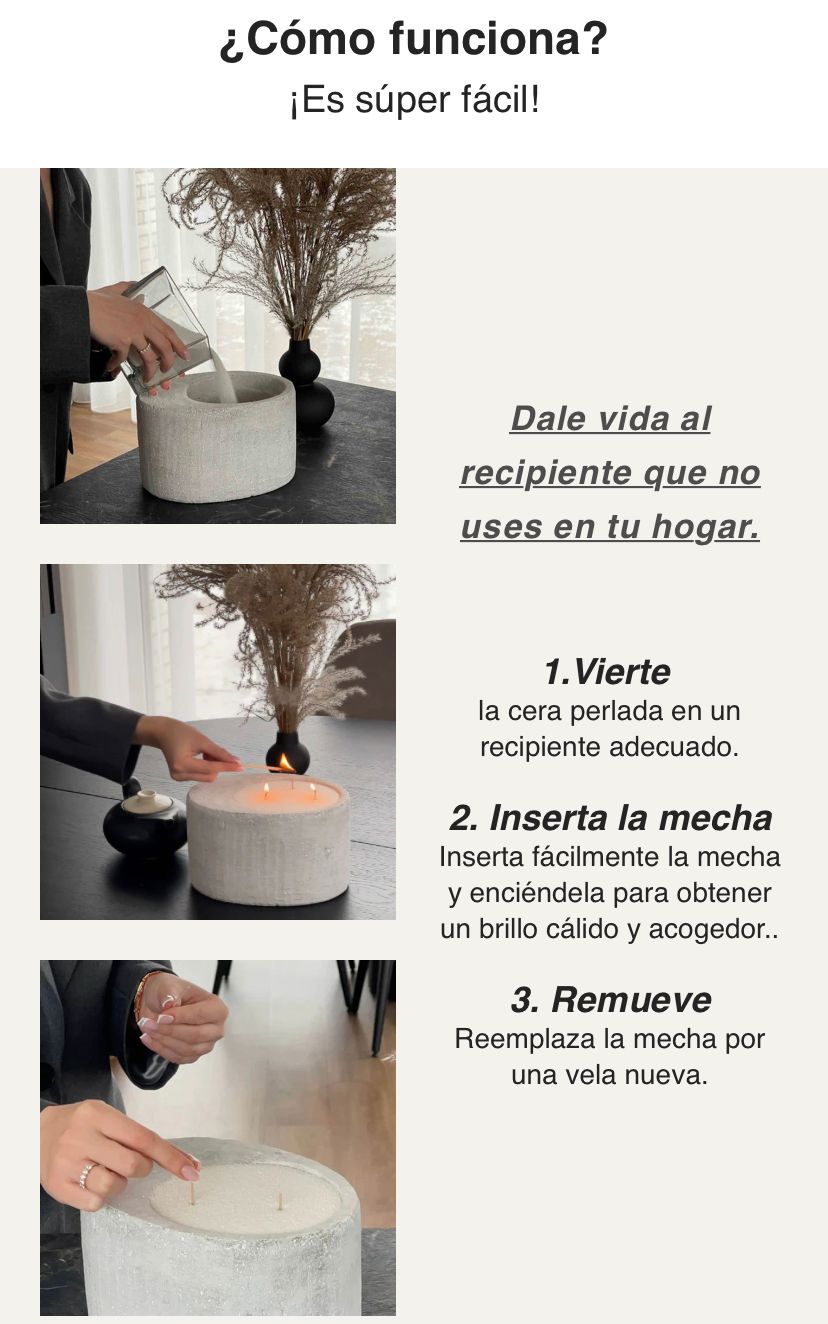 ¿Cómo funciona?
¡Es súper fácil!

Dale vida al recipiente que no uses en tu hogar.

1.Vierte
la cera perlada en un recipiente adecuado.

2. Inserta la mecha
Inserta fácilmente la mecha y enciéndela para obtener un brillo cálido y acogedor..

3. Remueve
Reemplaza la mecha por una vela nueva.